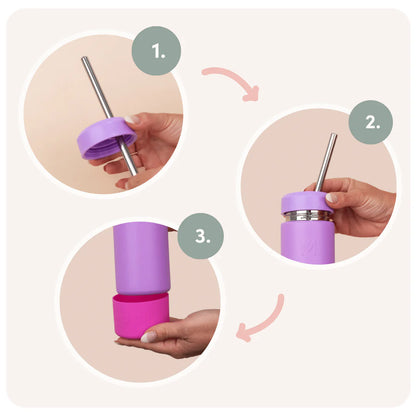 1.

2.

3.